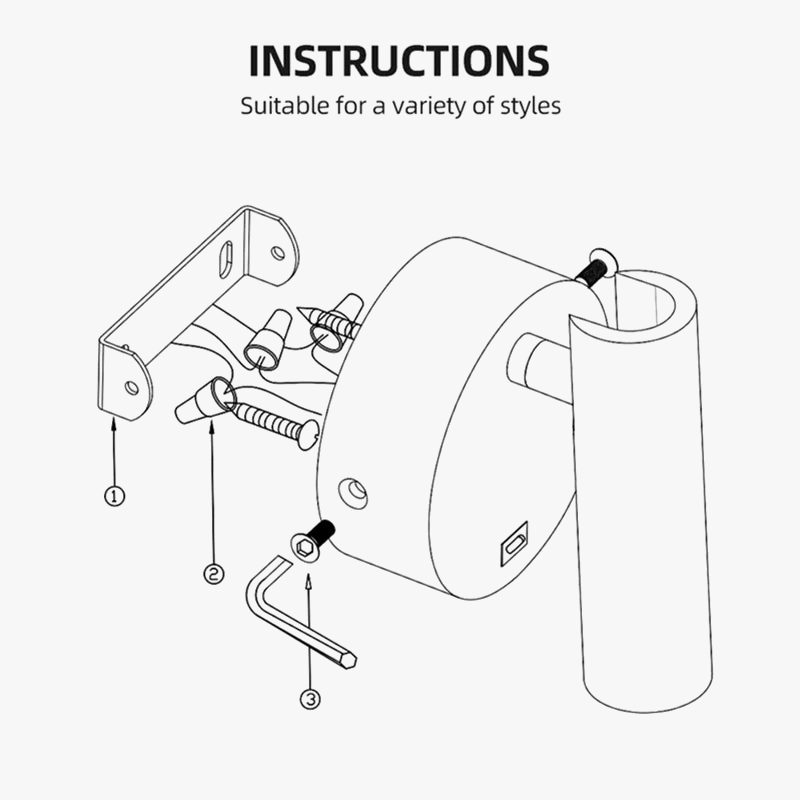 INSTRUCTIONS

Suitable for a variety of styles

①

②

③