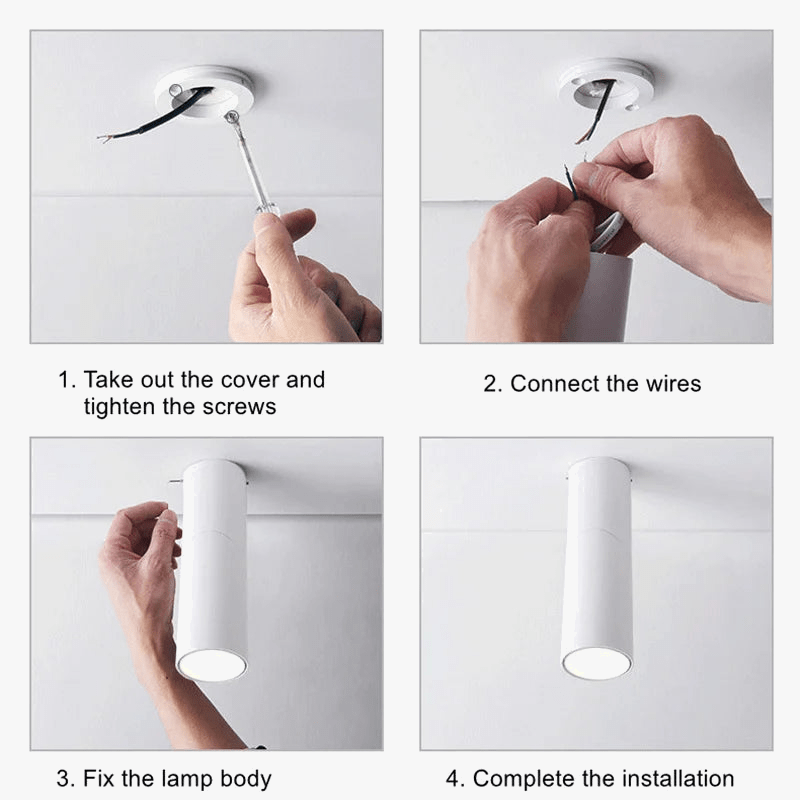 1. Take out the cover and tighten the screws

2. Connect the wires

3. Fix the lamp body

4. Complete the installation