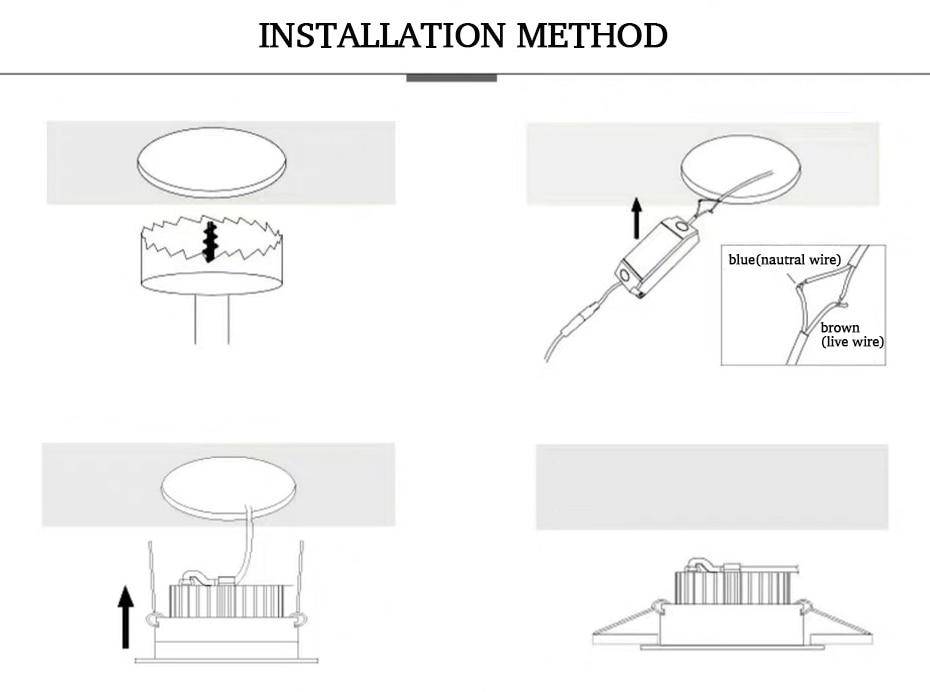 INSTALLATION METHOD

blue(nautral wire)

brown
(live wire)