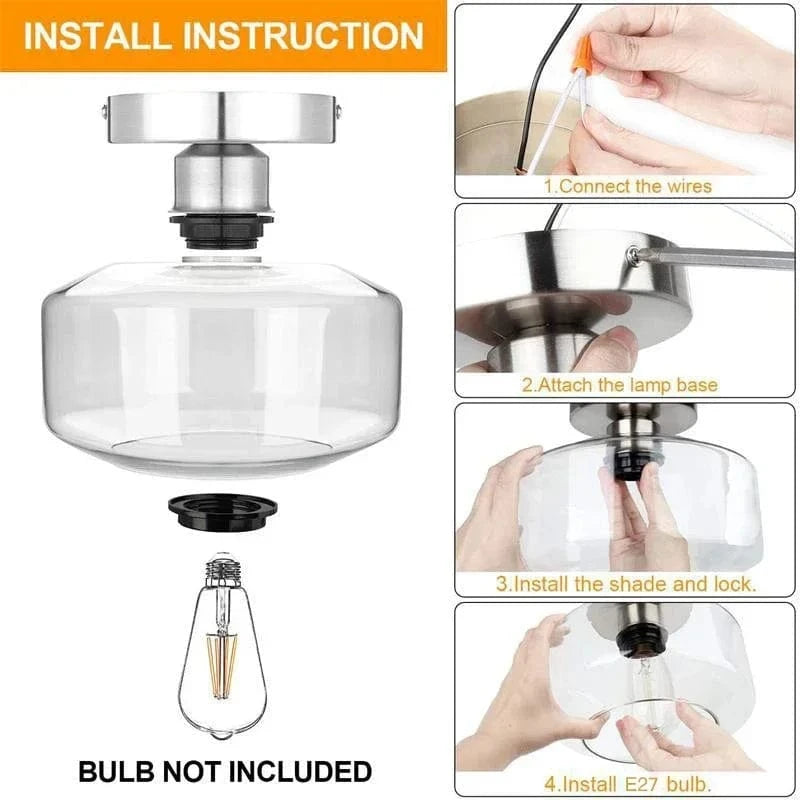 INSTALL INSTRUCTION

BULB NOT INCLUDED

1.Connect the wires

2.Attach the lamp base

3.Install the shade and lock.

4.Install E27 bulb.