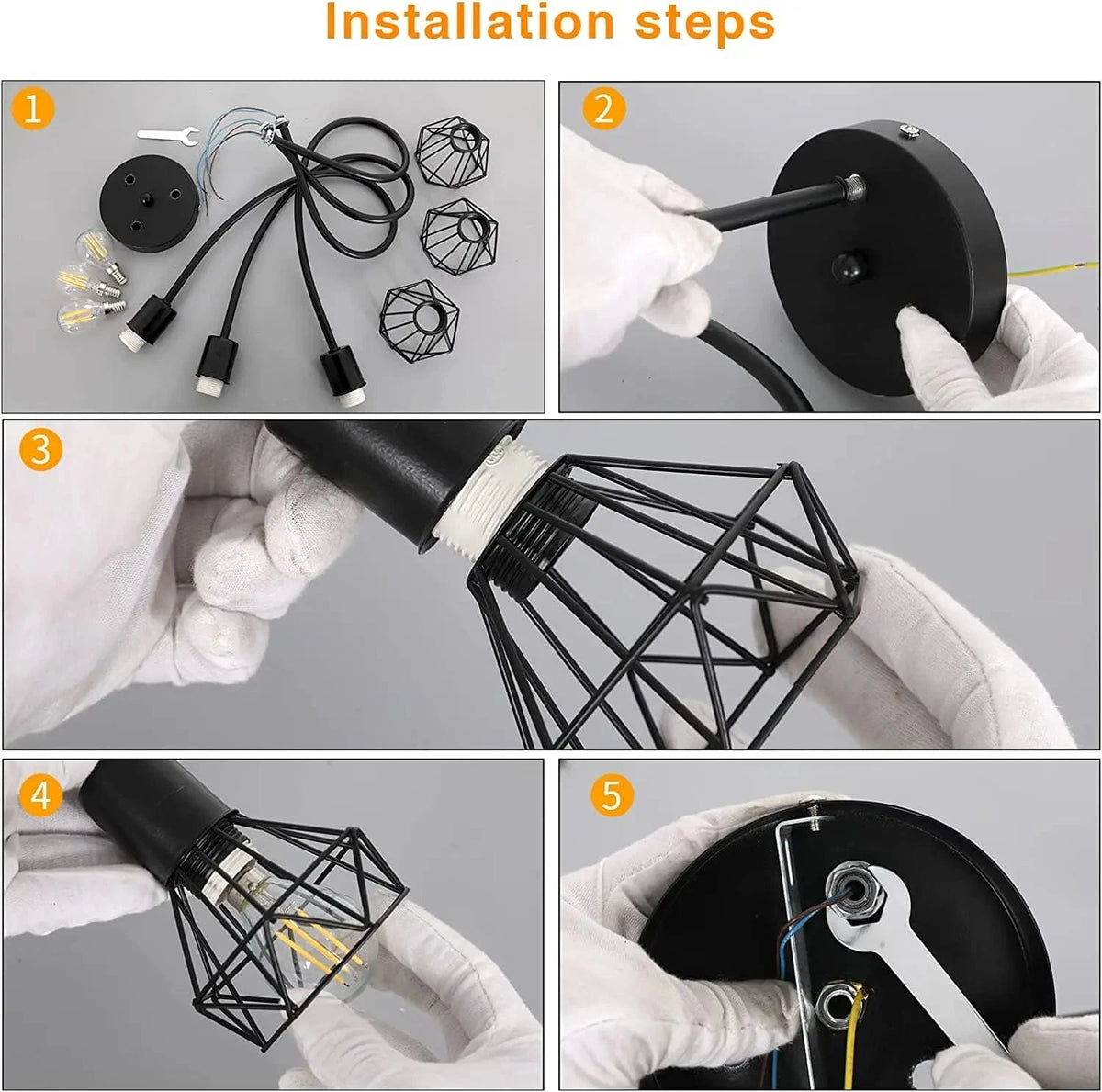 Installation steps

1

2

3

4

5