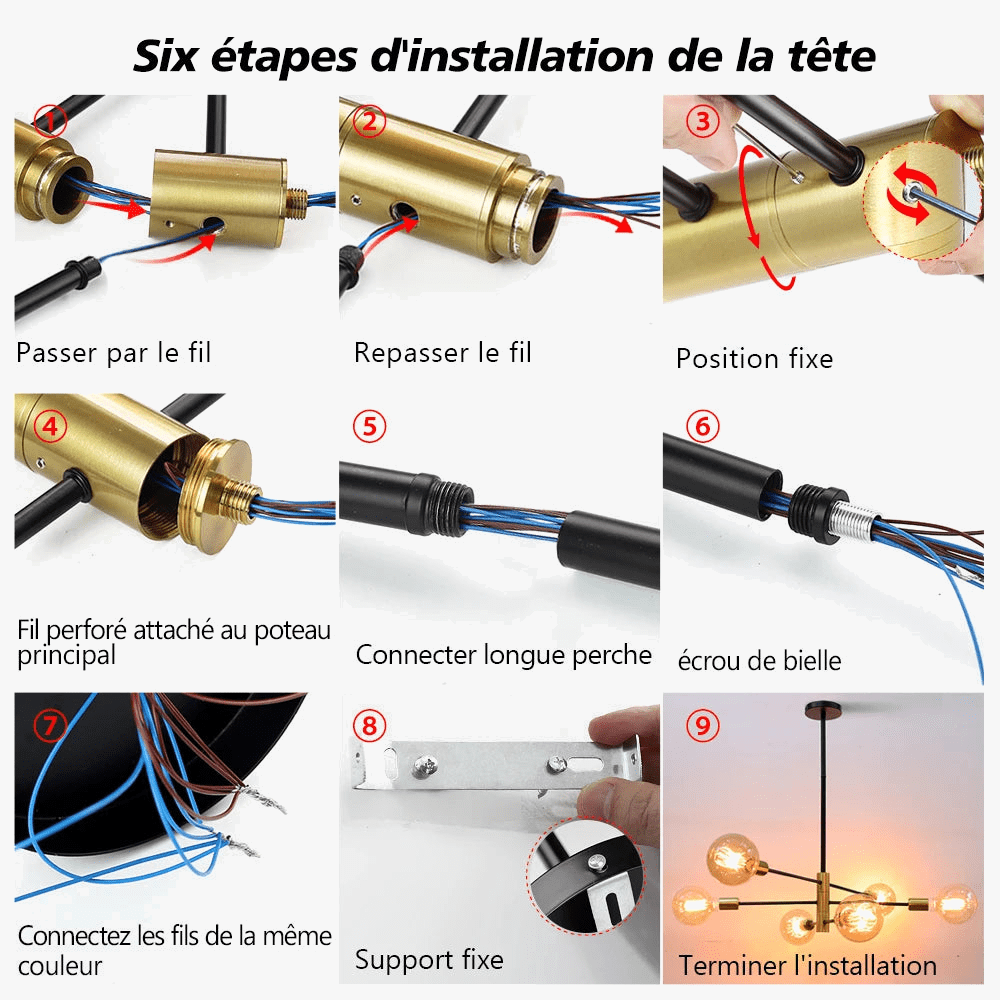 Six étapes d'installation de la tête

①
Passer par le fil

②
Repasser le fil

③
Position fixe

④
Fil perforé attaché au poteau principal

⑤
Connecter longue perche

⑥
écrou de bielle

⑦
Connectez les fils de la même couleur

⑧
Support fixe

⑨
Terminer l'installation