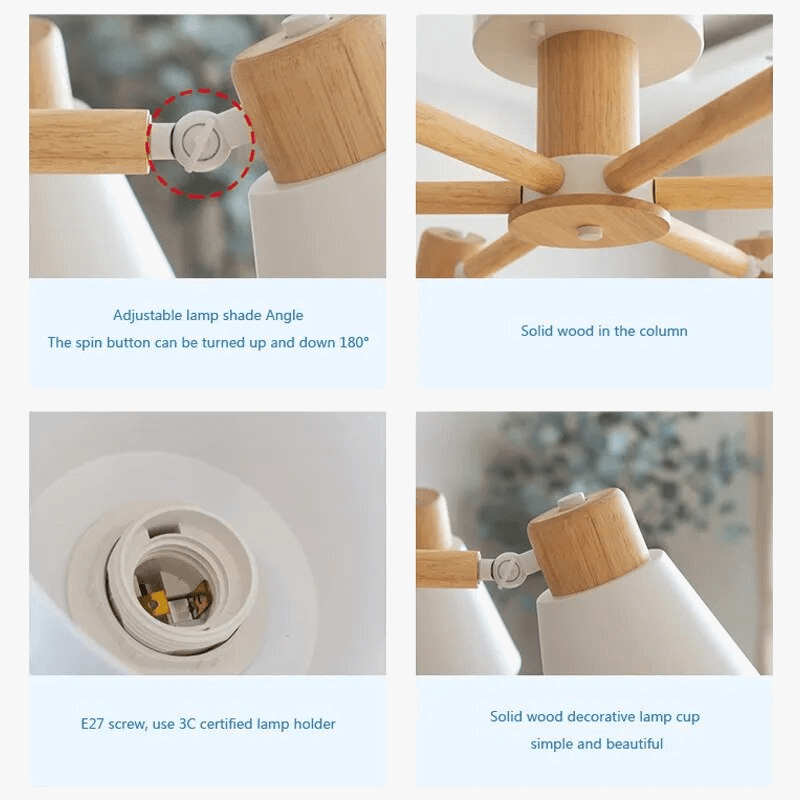 Adjustable lamp shade Angle
The spin button can be turned up and down 180°

Solid wood in the column

E27 screw, use 3C certified lamp holder

Solid wood decorative lamp cup
simple and beautiful