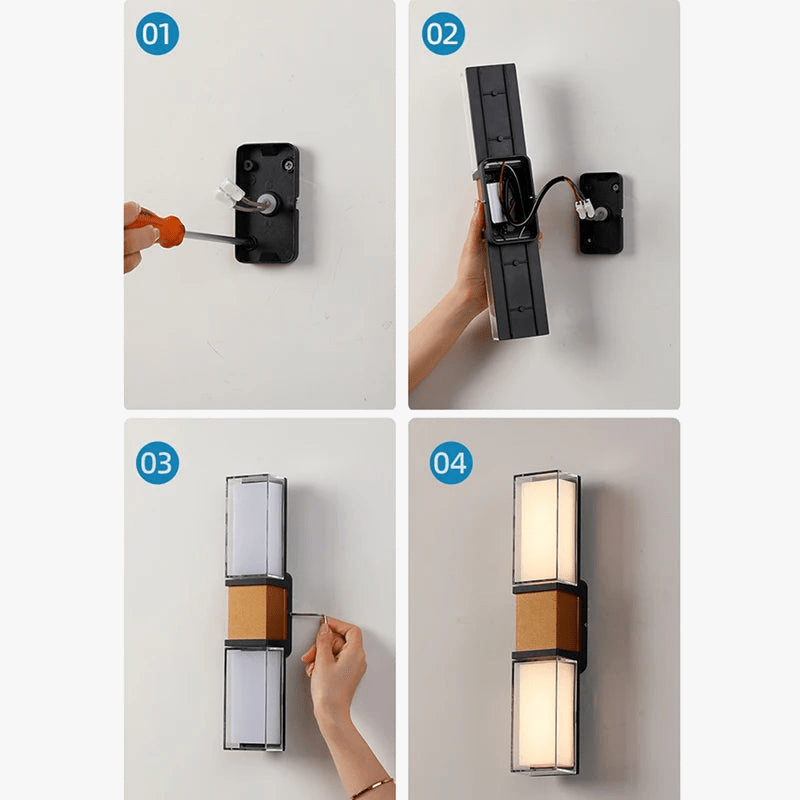 01

02

03

04