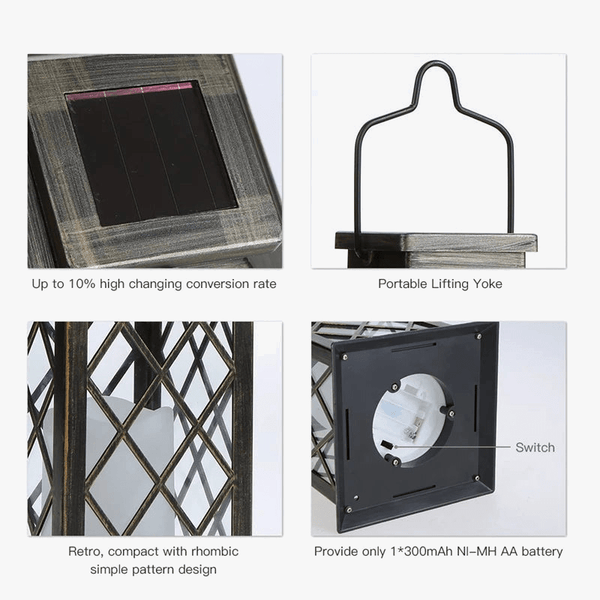 Up to 10% high changing conversion rate

Portable Lifting Yoke

Retro, compact with rhombic simple pattern design

Switch

Provide only 1*300mAh NI-MH AA battery