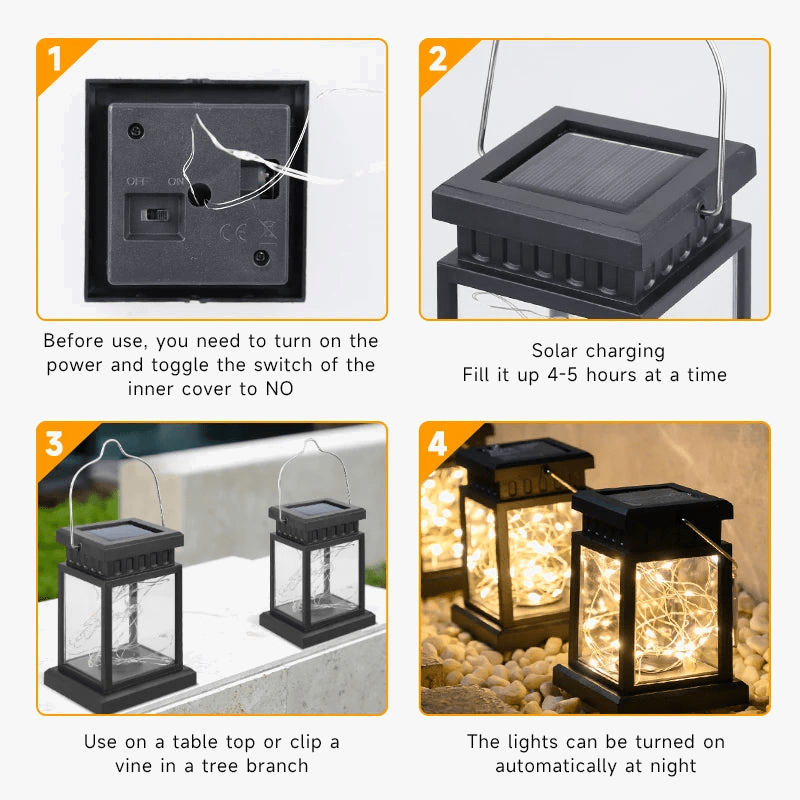 1

OFF ON

CE

Before use, you need to turn on the power and toggle the switch of the inner cover to NO

2

Solar charging
Fill it up 4-5 hours at a time

3

Use on a table top or clip a vine in a tree branch

4

The lights can be turned on automatically at night