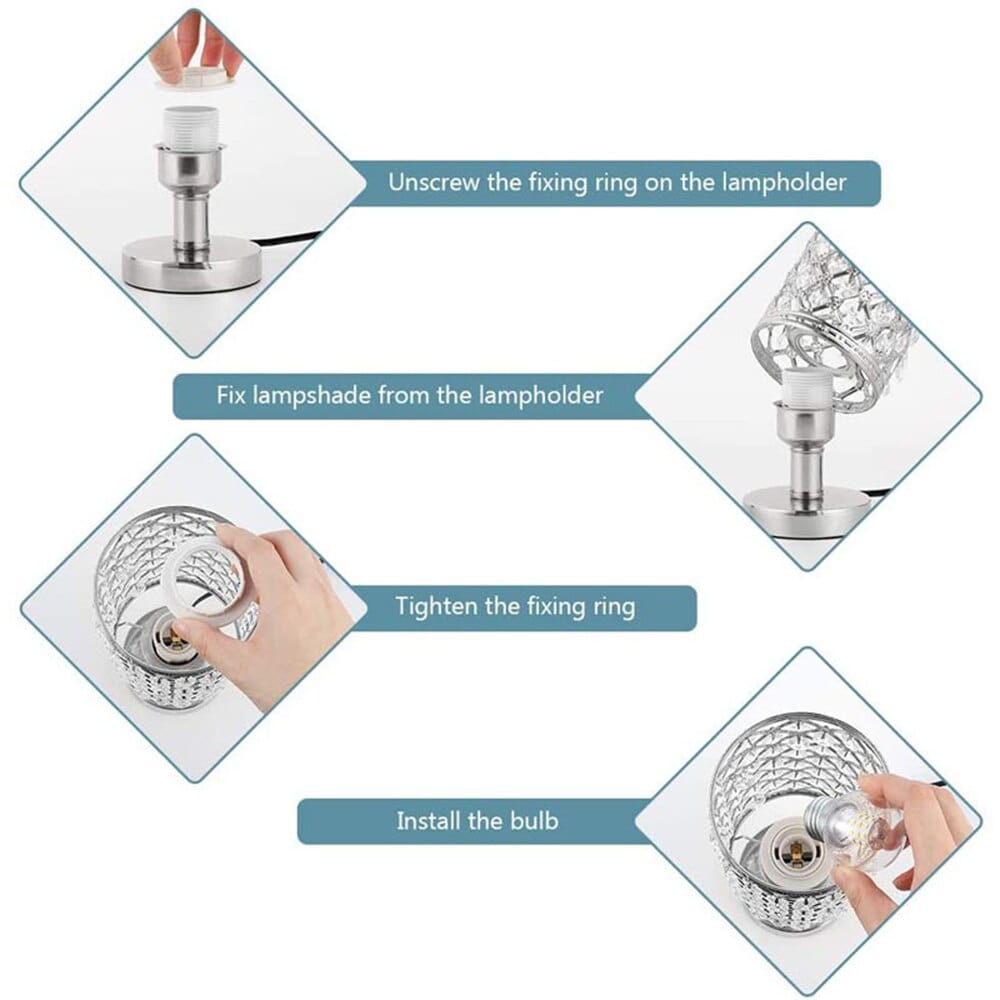 Unscrew the fixing ring on the lampholder

Fix lampshade from the lampholder

Tighten the fixing ring

Install the bulb