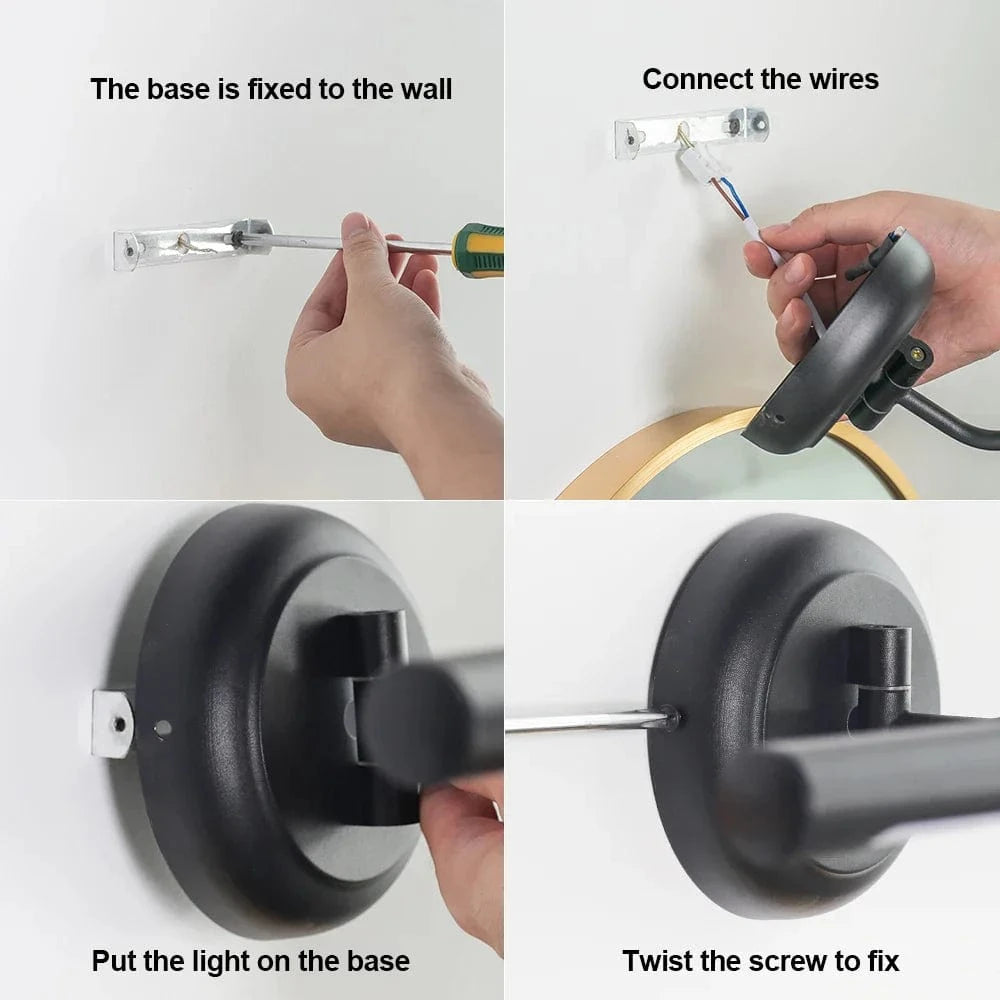 The base is fixed to the wall

Connect the wires

Put the light on the base

Twist the screw to fix