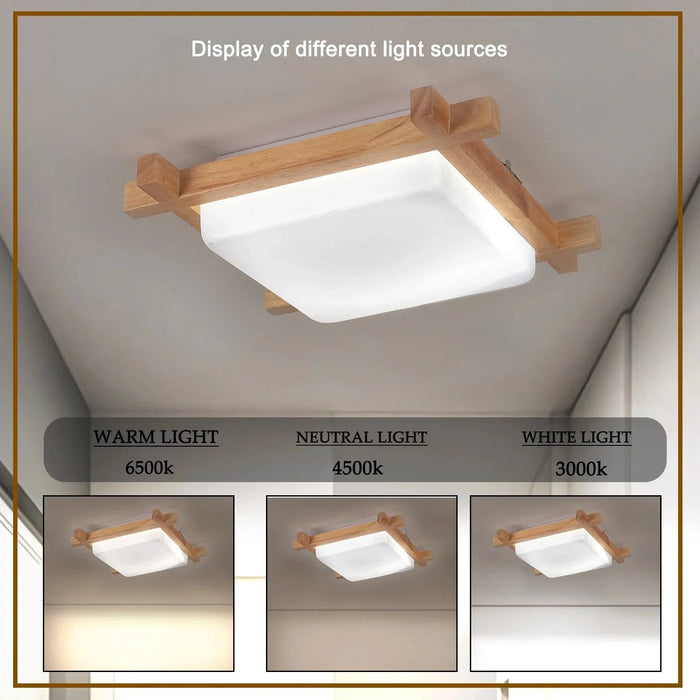 Display of different light sources

WARM LIGHT
6500k

NEUTRAL LIGHT
4500k

WHITE LIGHT
3000k