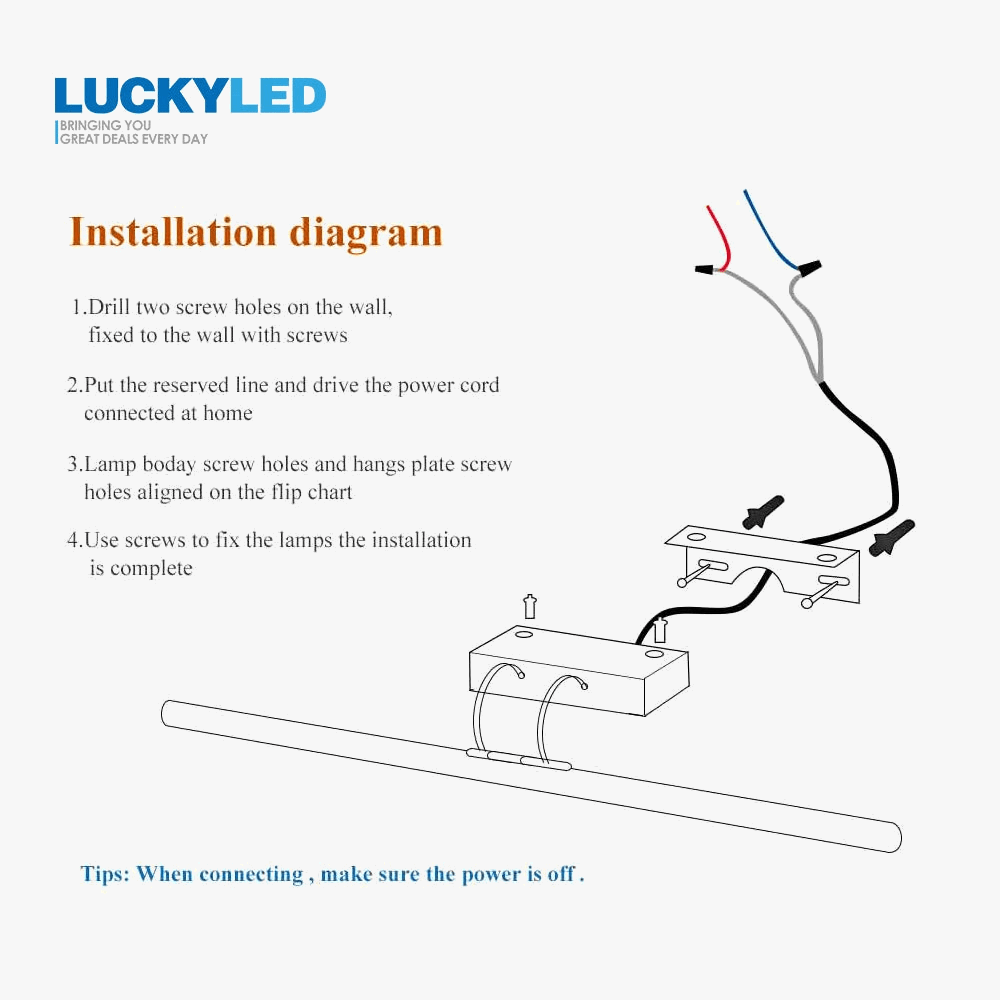 LUCKYLED
BRINGING YOU
GREAT DEALS EVERY DAY

Installation diagram

1.Drill two screw holes on the wall, fixed to the wall with screws

2.Put the reserved line and drive the power cord connected at home

3.Lamp boday screw holes and hangs plate screw holes aligned on the flip chart

4.Use screws to fix the lamps the installation is complete

Tips: When connecting , make sure the power is off .