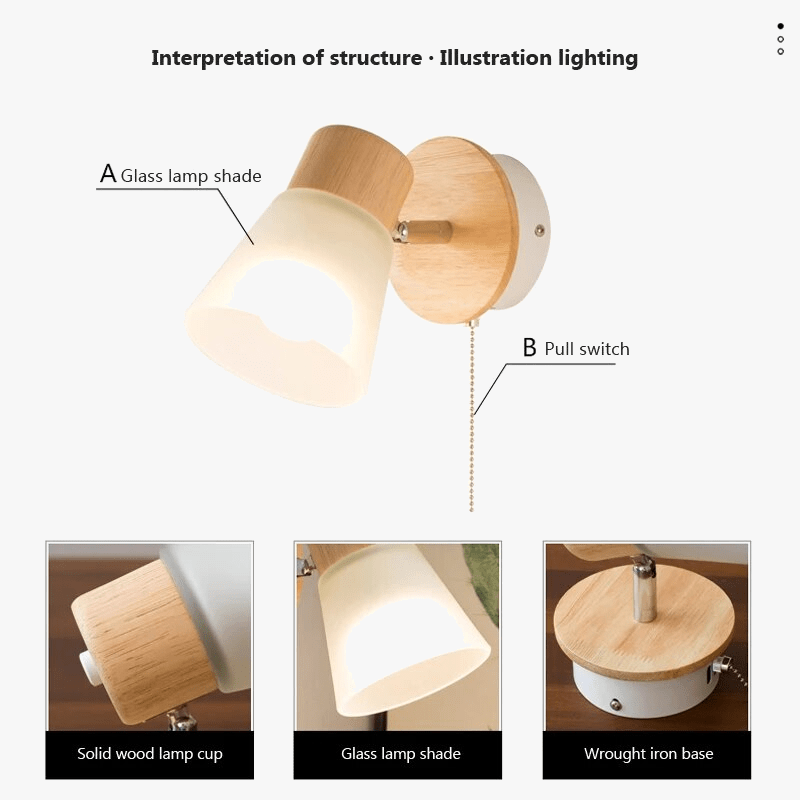 Interpretation of structure · Illustration lighting

A Glass lamp shade

B Pull switch

Solid wood lamp cup

Glass lamp shade

Wrought iron base