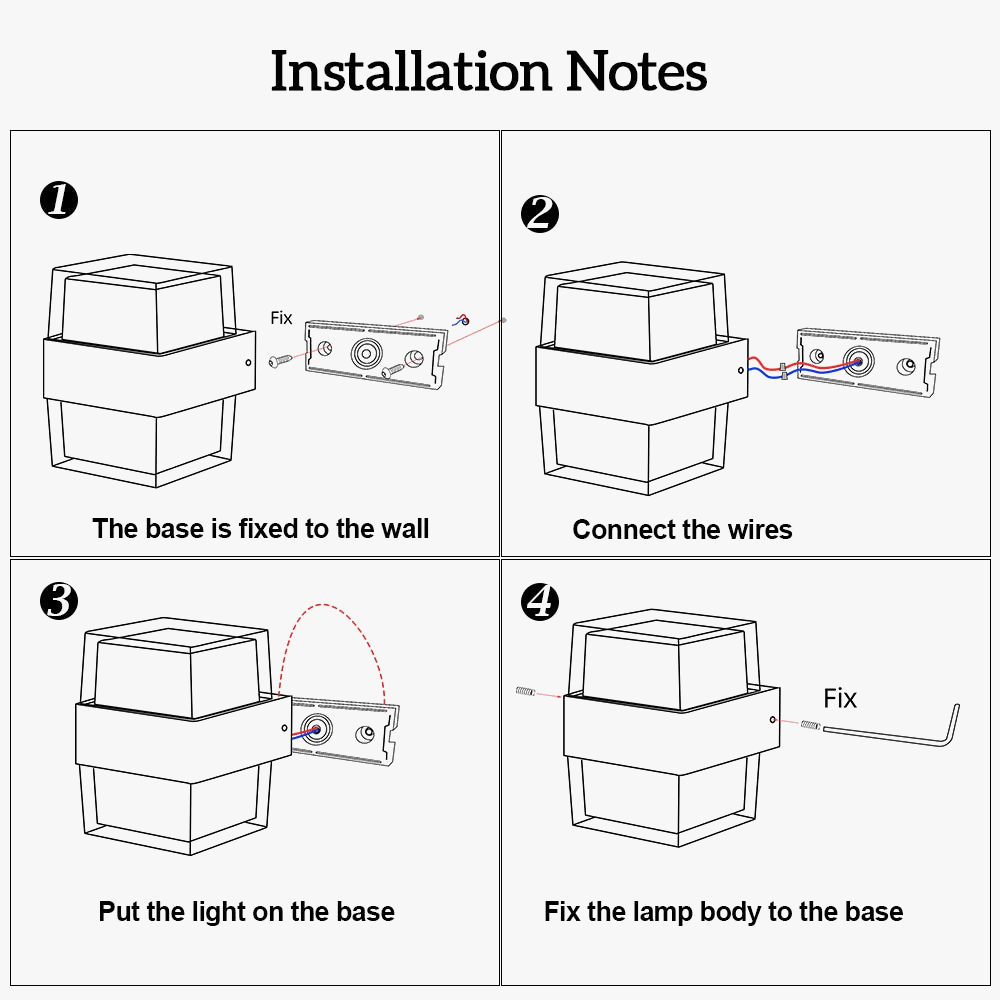 Installation Notes

1

Fix

The base is fixed to the wall

2

Connect the wires

3

Put the light on the base

4

Fix

Fix the lamp body to the base