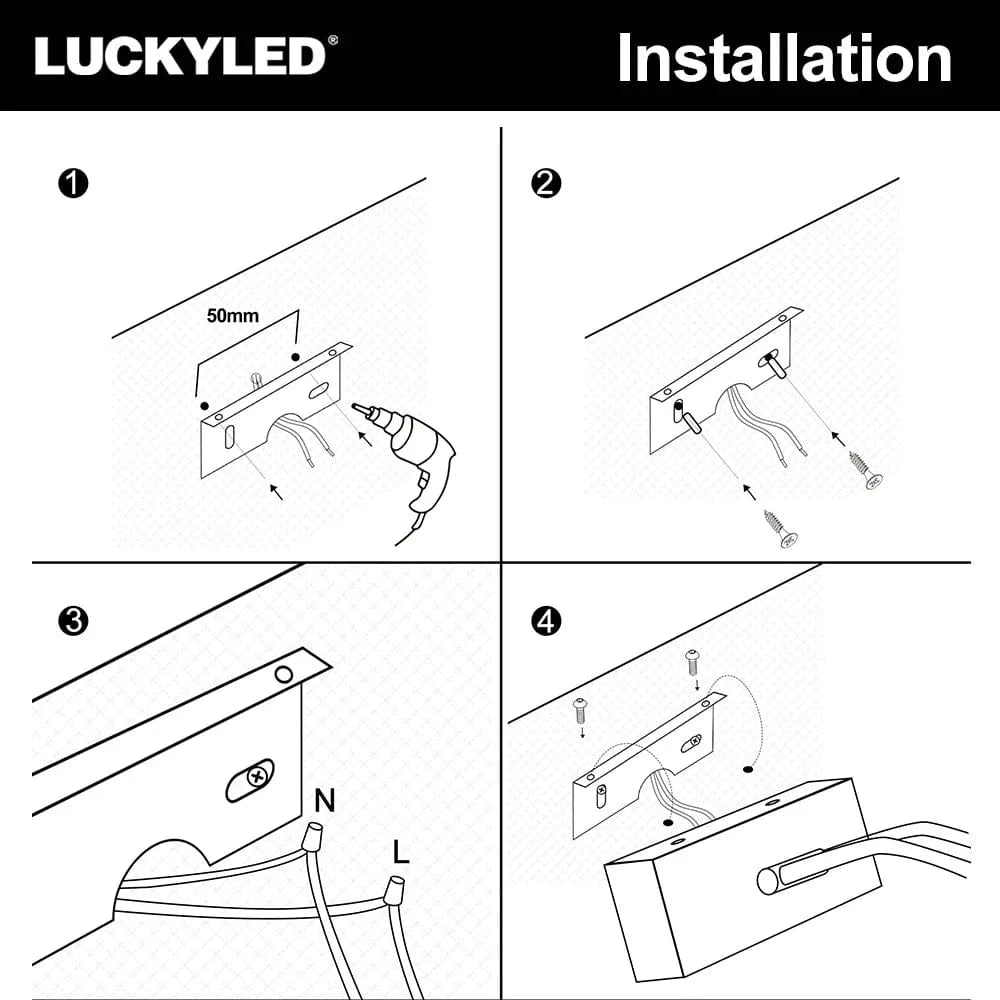 LUCKYLED®

Installation

❶

50mm

❷

❸

N

L

❹