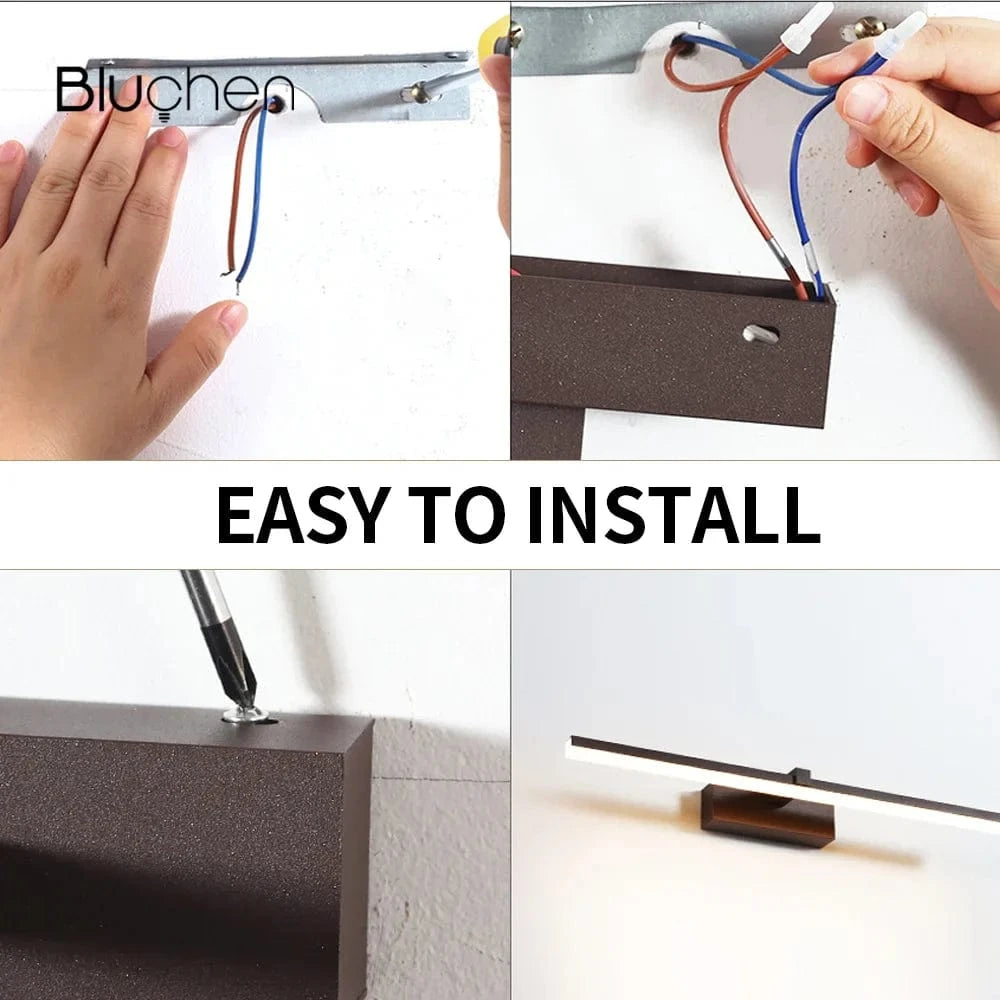 Bluchen

EASY TO INSTALL