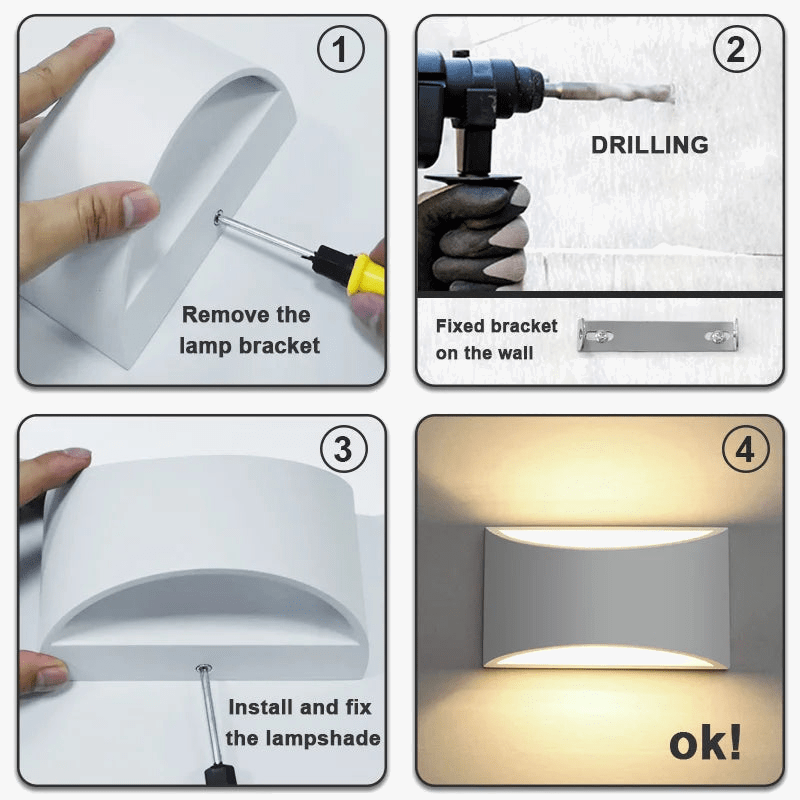 1

Remove the lamp bracket

2

DRILLING

Fixed bracket on the wall

3

Install and fix the lampshade

4

ok!