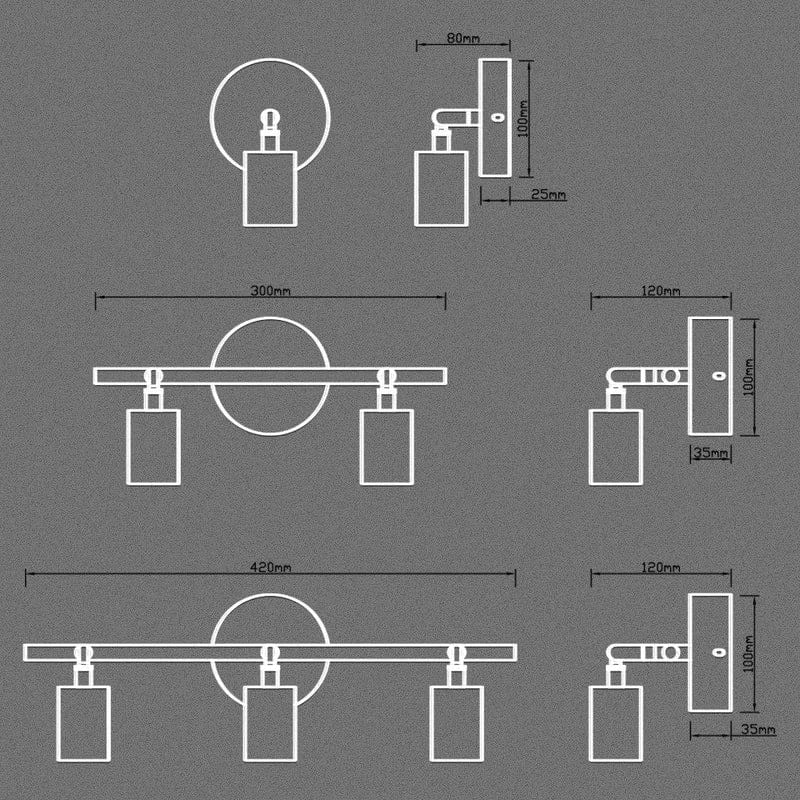 80mm
100mm
25mm
300mm
120mm
100mm
35mm
420mm
120mm
100mm
35mm