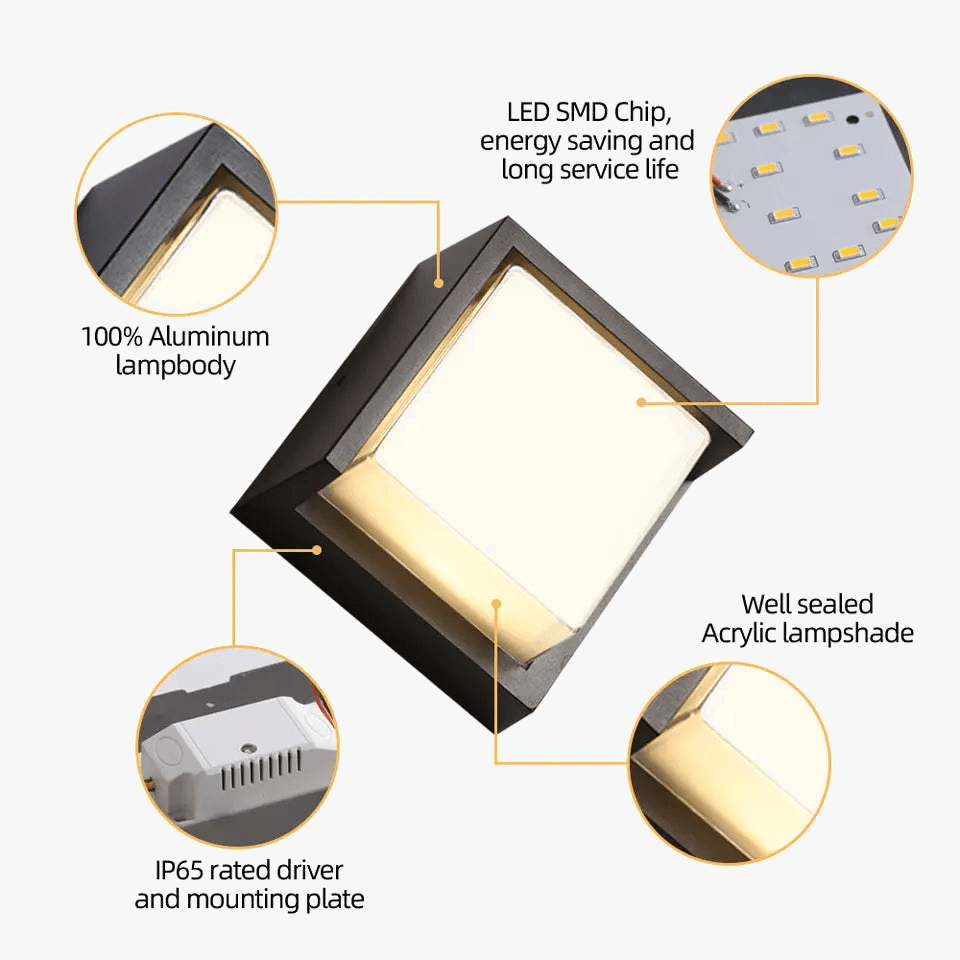 LED SMD Chip, energy saving and long service life

100% Aluminum lampbody

Well sealed Acrylic lampshade

IP65 rated driver and mounting plate