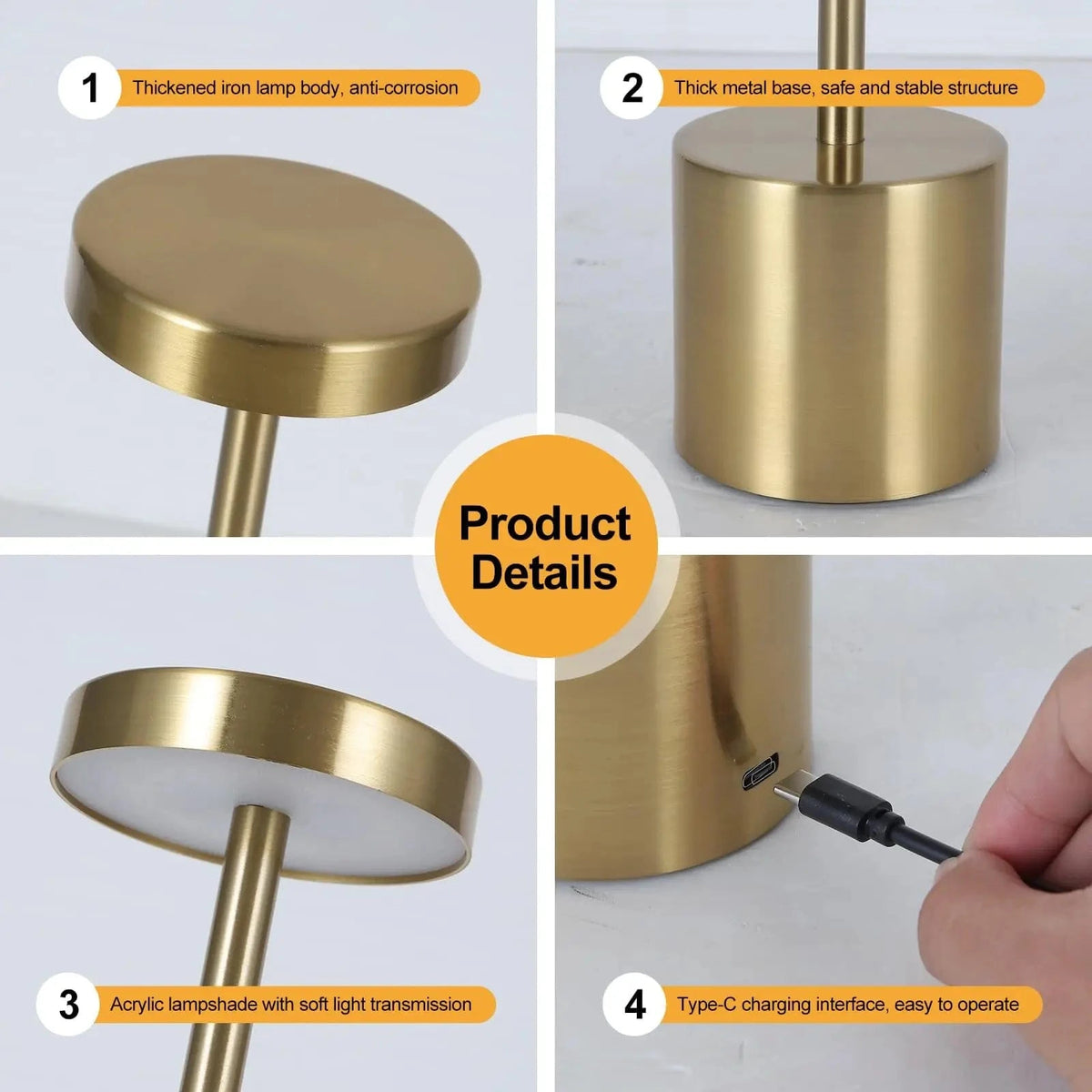 1 Thickened iron lamp body, anti-corrosion

2 Thick metal base, safe and stable structure

Product Details

3 Acrylic lampshade with soft light transmission

4 Type-C charging interface, easy to operate